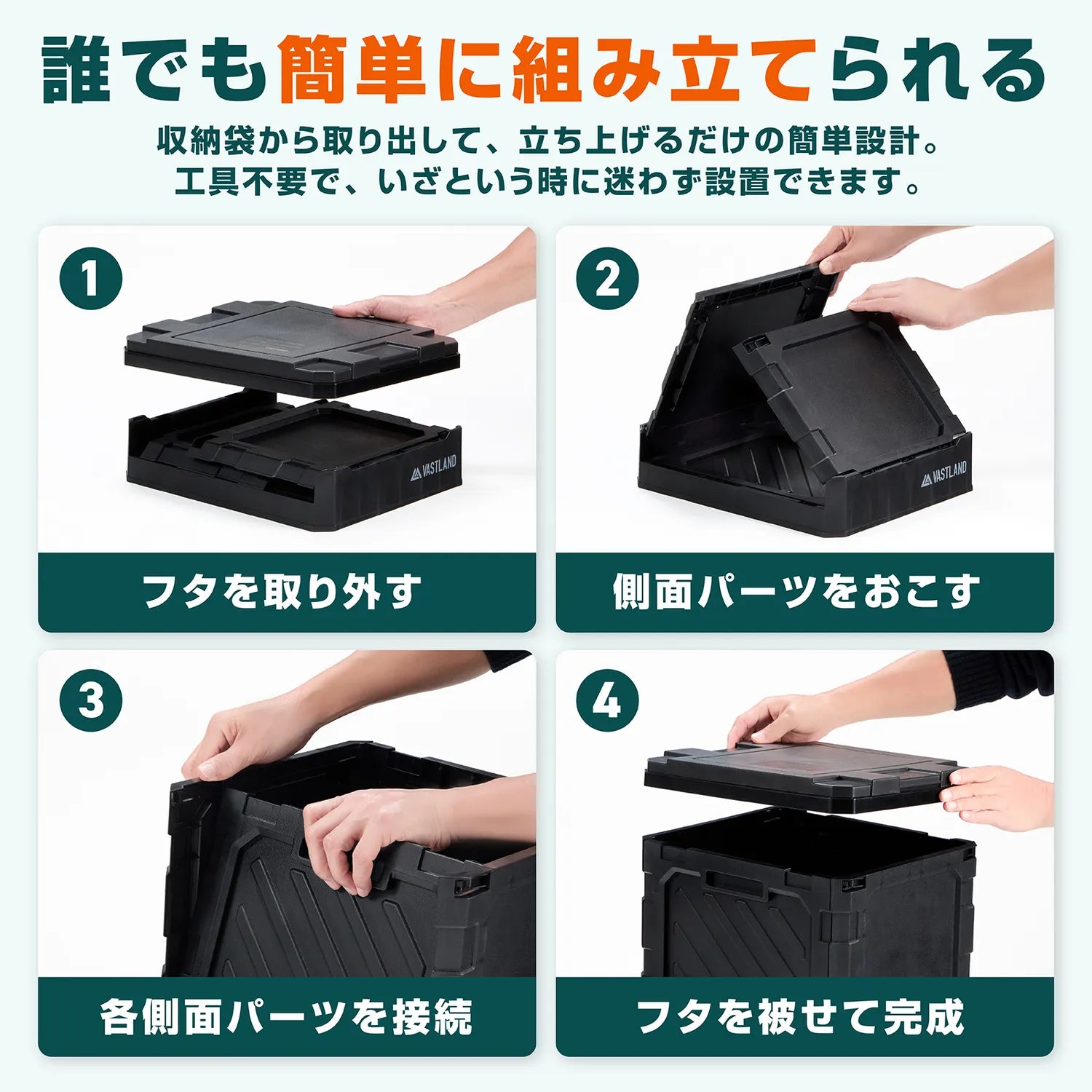 誰でも簡単に組み立てられる

収納袋から取り出して、立ち上げるだけの簡単設計。
工具不要で、いざという時に迷わず設置できます。

1

VASTLAND

フタを取り外す

2

VASTLAND

側面パーツをおこす

3

各側面パーツを接続

4

フタを被せて完成